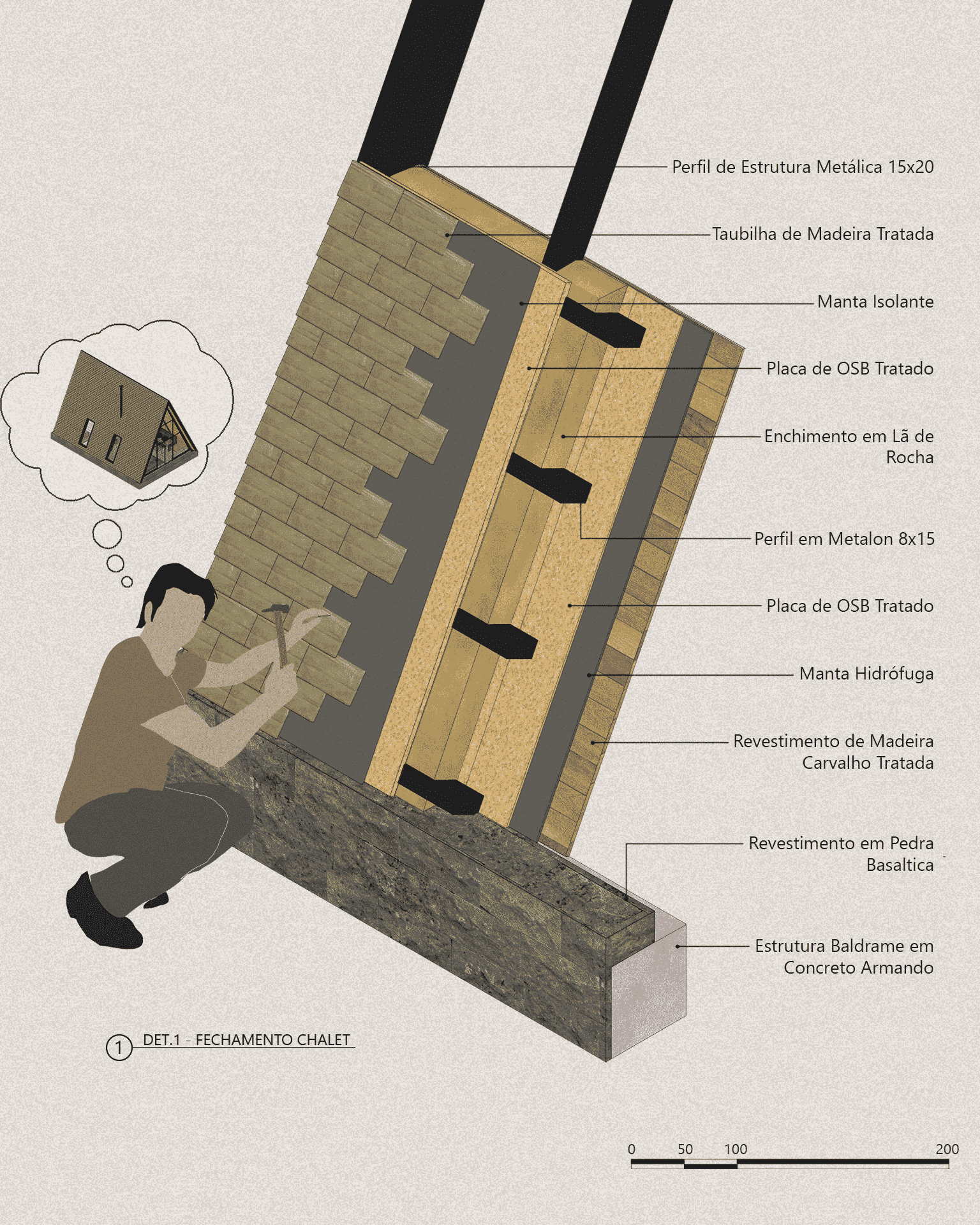 Perfil de Estrutura Metálica 15x20

Taubilha de Madeira Tratada

Manta Isolante

Placa de OSB Tratado

Enchimento em Lã de Rocha

Perfil em Metalon 8x15

Placa de OSB Tratado

Manta Hidrófuga

Revestimento de Madeira Carvalho Tratada

Revestimento em Pedra Basaltica

Estrutura Baldrame em Concreto Armando

1 DET.1 - FECHAMENTO CHALET

0 50 100 200